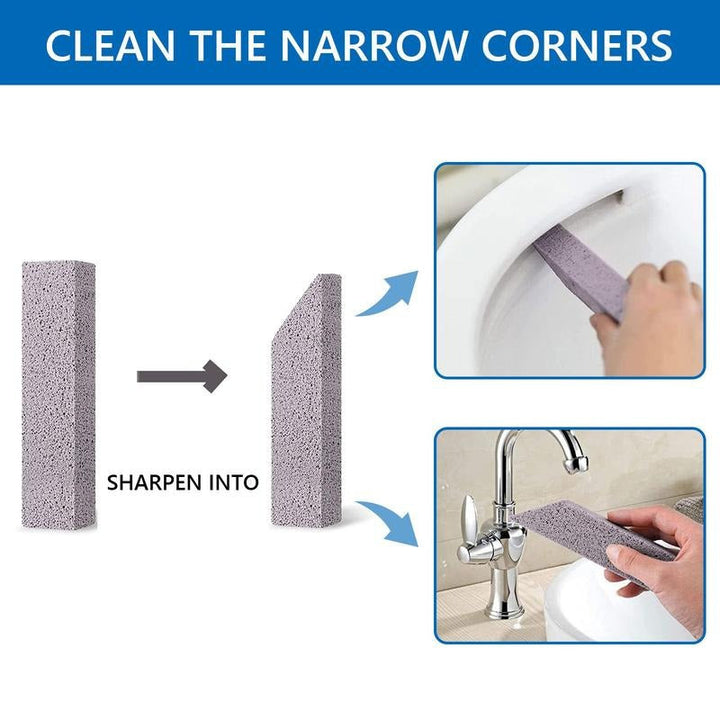 CLEAN THE NARROW CORNERS

SHARPEN INTO