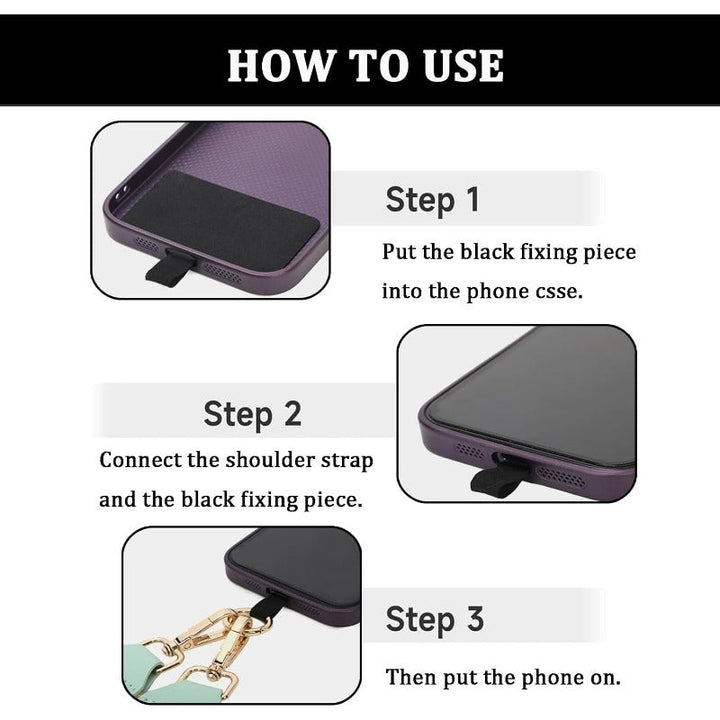 HOW TO USE

Step 1

Put the black fixing piece into the phone csse.

Step 2

Connect the shoulder strap and the black fixing piece.

Step 3

Then put the phone on.