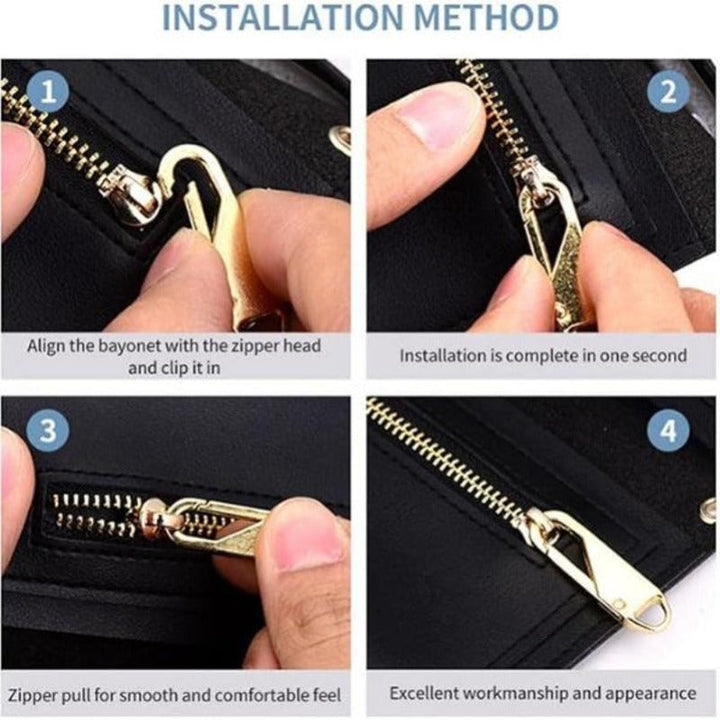 INSTALLATION METHOD

1

Align the bayonet with the zipper head and clip it in

2

Installation is complete in one second

3

Zipper pull for smooth and comfortable feel

4

Excellent workmanship and appearance