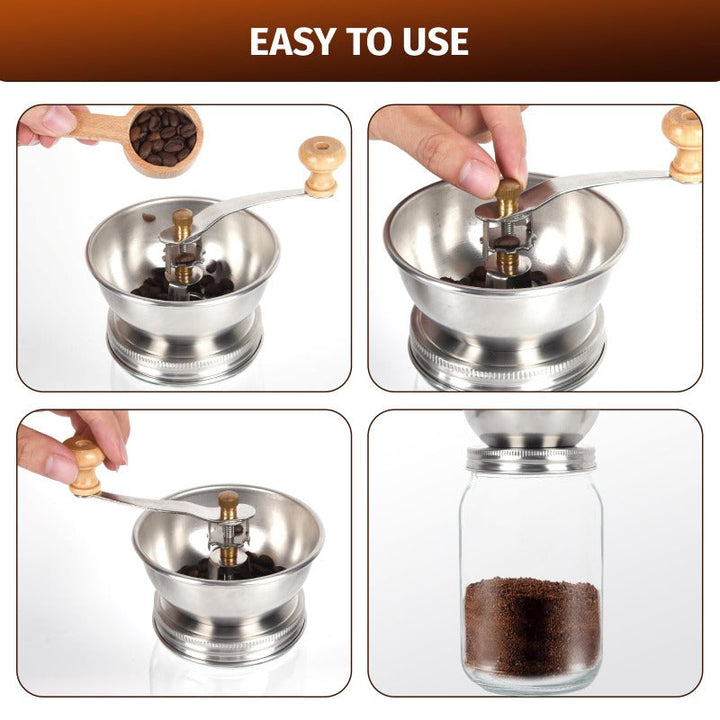 EASY TO USE