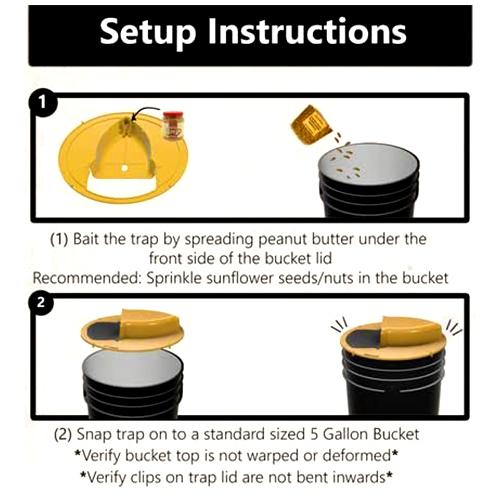 Setup Instructions

1

(1) Bait the trap by spreading peanut butter under the front side of the bucket lid
Recommended: Sprinkle sunflower seeds/nuts in the bucket

2

(2) Snap trap on to a standard sized 5 Gallon Bucket
*Verify bucket top is not warped or deformed*
*Verify clips on trap lid are not bent inwards*