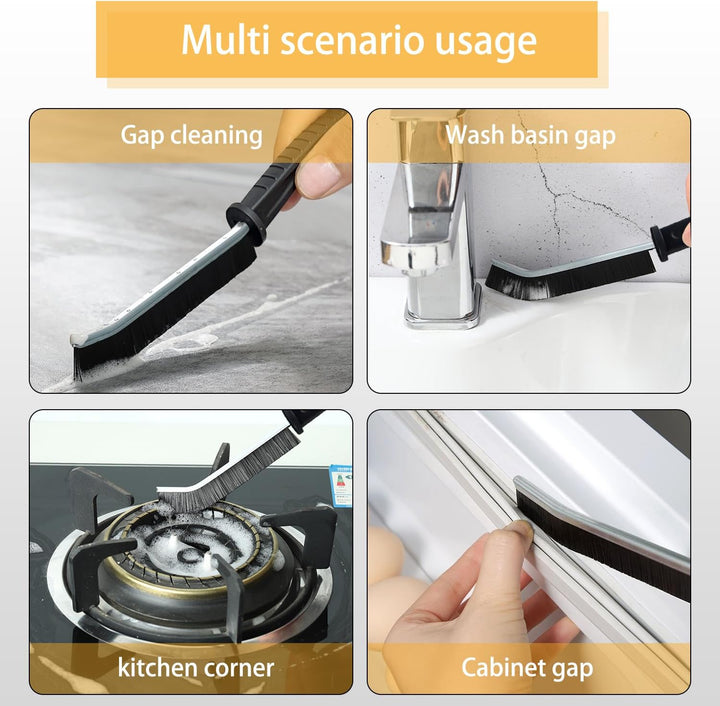 Multi scenario usage

Gap cleaning

Wash basin gap

kitchen corner

Cabinet gap