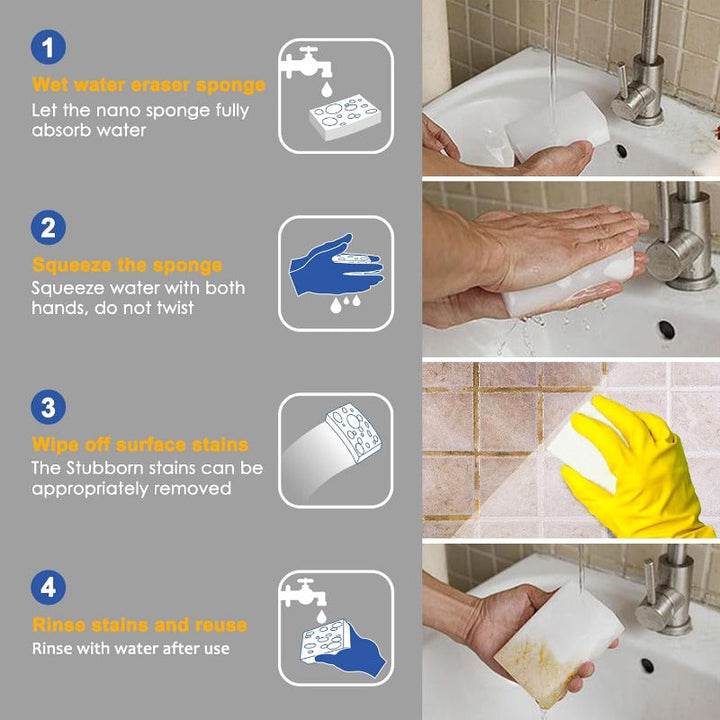 1

Wet water eraser sponge

Let the nano sponge fully absorb water

2

Squeeze the sponge

Squeeze water with both hands, do not twist

3

Wipe off surface stains

The Stubborn stains can be appropriately removed

4

Rinse stains and reuse

Rinse with water after use