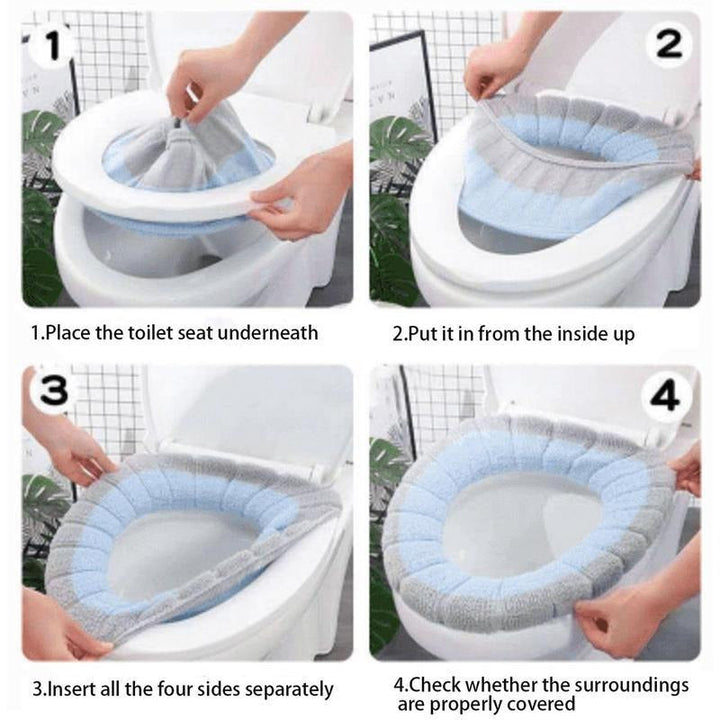 1

2

1.Place the toilet seat underneath

2.Put it in from the inside up

3

4

3.Insert all the four sides separately

4.Check whether the surroundings are properly covered