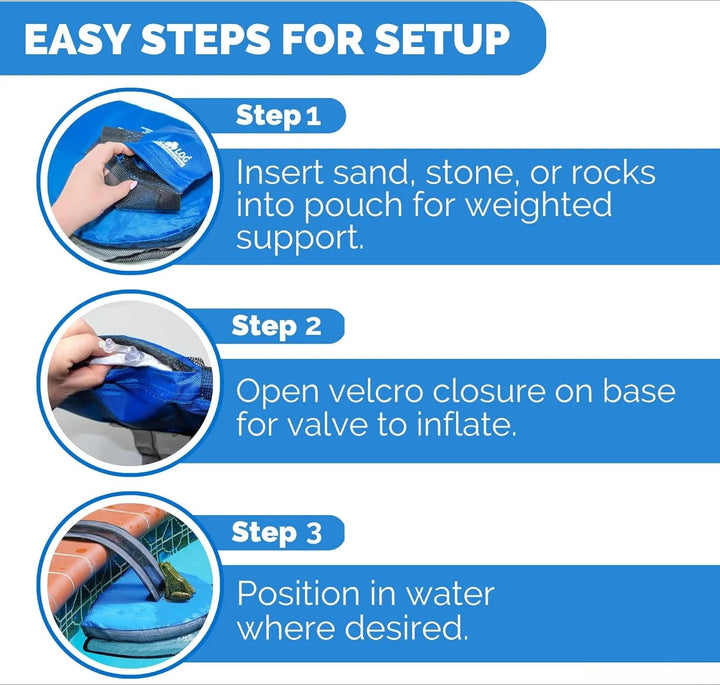 EASY STEPS FOR SETUP

Step 1

Insert sand, stone, or rocks into pouch for weighted support.

Step 2

Open velcro closure on base for valve to inflate.

Step 3

Position in water where desired.